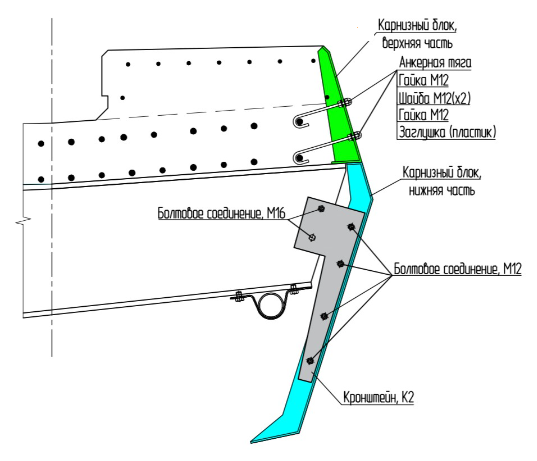 Карнизный блок, верхняя часть

Анкерная тяга

Гайка М12

Шайба М12(х2)

Гайка М12

Заглушка (пластик)

Карнизный блок, нижняя часть

Болтовое соединение, М16

Болтовое соединение, М12

Кронштейн, К2