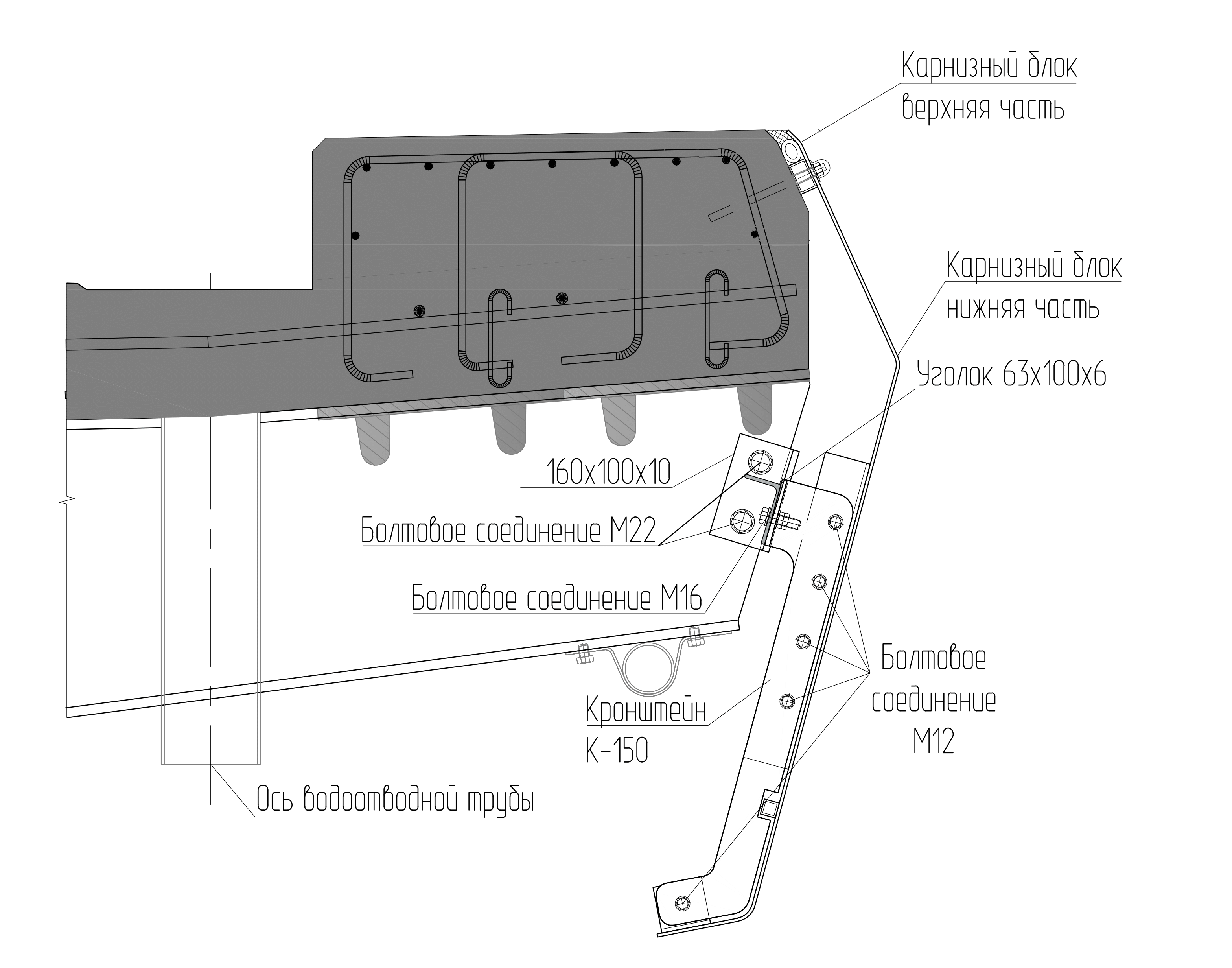 Карнизный блок верхняя часть

Карнизный блок нижняя часть

Уголок 63х100х6

160х100х10

Болтовое соединение М22

Болтовое соединение М16

Болтовое соединение М12

Кронштейн К-150

Ось водоотводной трубы